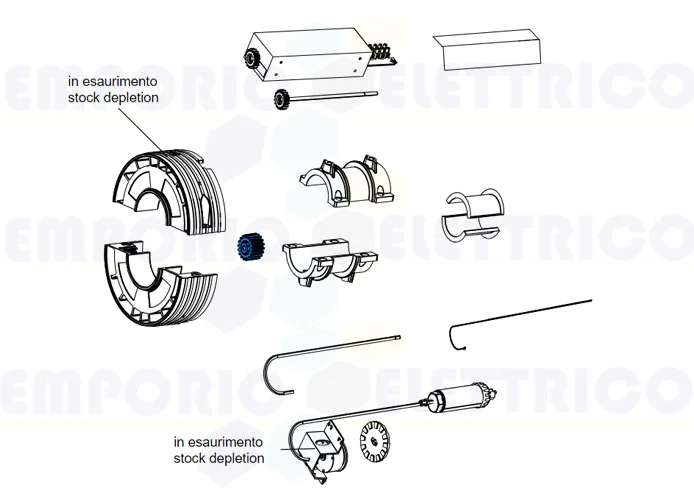 EMPORIO ELETTRICO

in esaurimento
stock depletion

EMPORIO ELETTRICO

EMPORIO ELETTRICO

in esaurimento
stock depletion