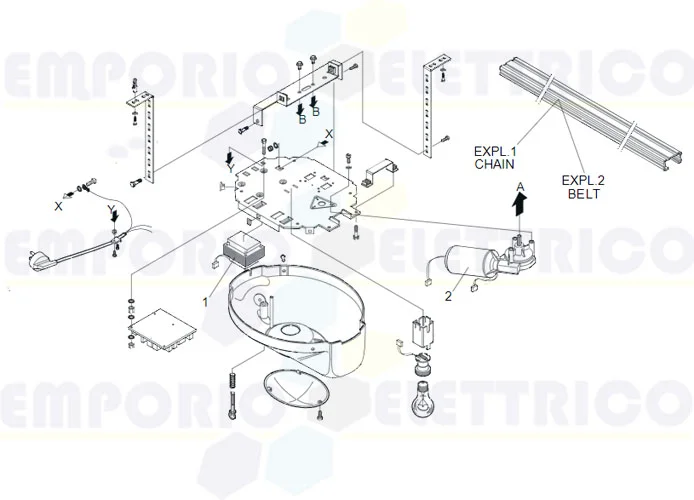 EMPORIO ELETTRICO

B
B
X
Y
EXPL.1
CHAIN
EXPL.2
BELT
A
X
Y

EMPORIO ELETTRICO

1
2

EMPORIO ELETTRICO