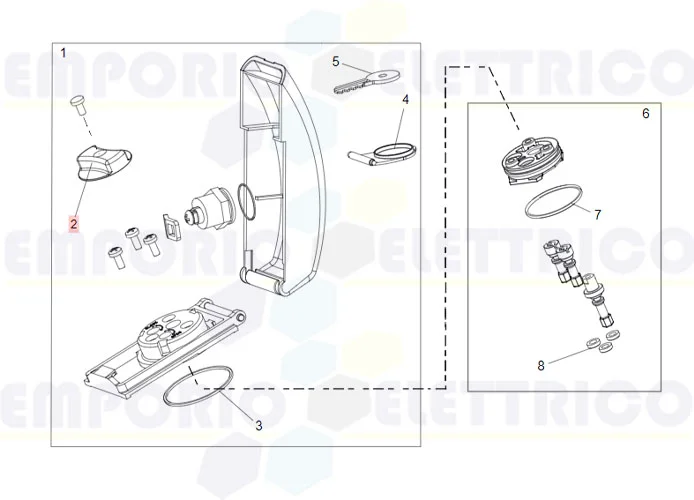 EMPORIO ELETTRICO
1
5
4
2
3
6
7
8
EMPORIO ELETTRICO
EMPORIO ELETTRICO