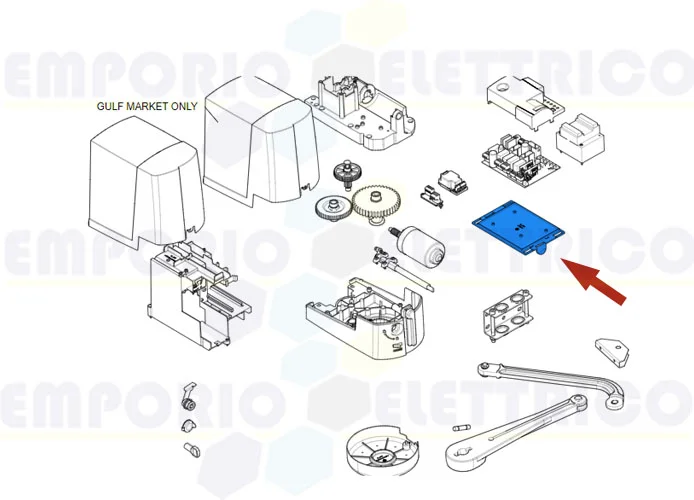 EMPORIO ELETTRICO

GULF MARKET ONLY

EMPORIO ELETTRICO

EMPORIO ELETTRICO