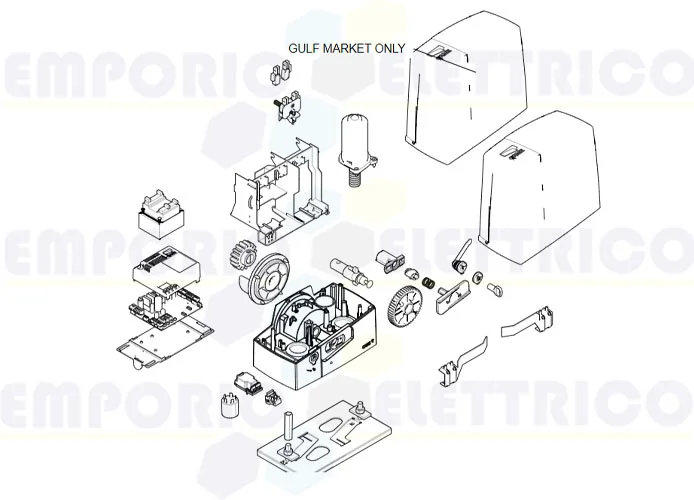 GULF MARKET ONLY

EMPORIO ELETTRICO

EMPORIO ELETTRICO

EMPORIO ELETTRICO