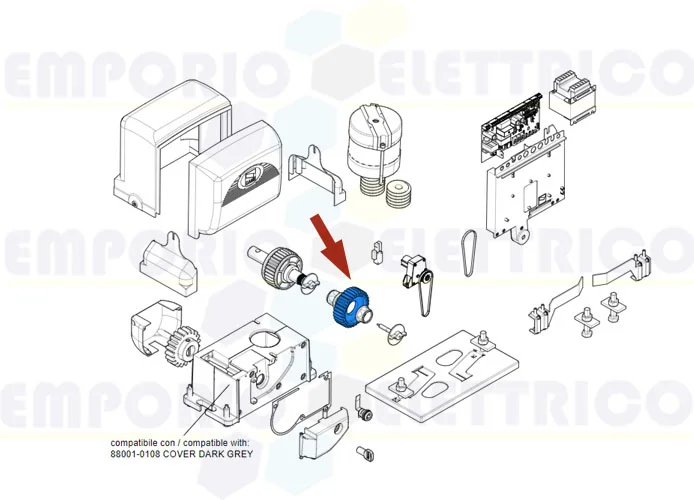 EMPORIO ELETTRICO

EMPORIO ELETTRICO

EMPORIO ELETTRICO

compatibile con / compatible with:
88001-0108 COVER DARK GREY