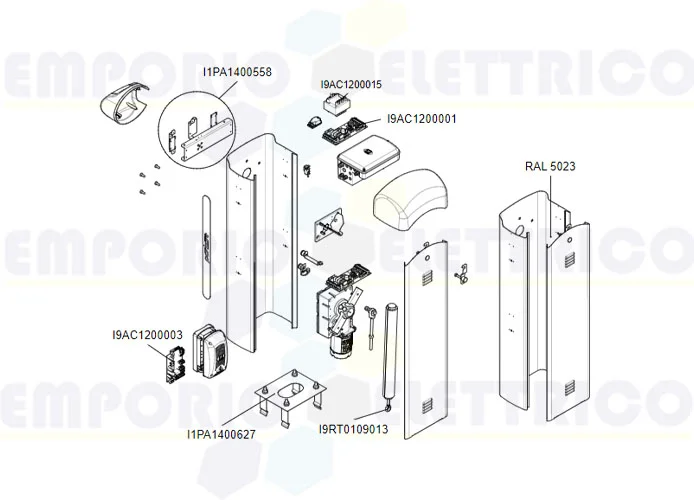 EMPORIO ELETTRICO

I1PA1400558
I9AC1200015
I9AC1200001
RAL 5023

EMPORIO ELETTRICO

I9AC1200003

EMPORIO ELETTRICO

I1PA1400627
I9RT0109013