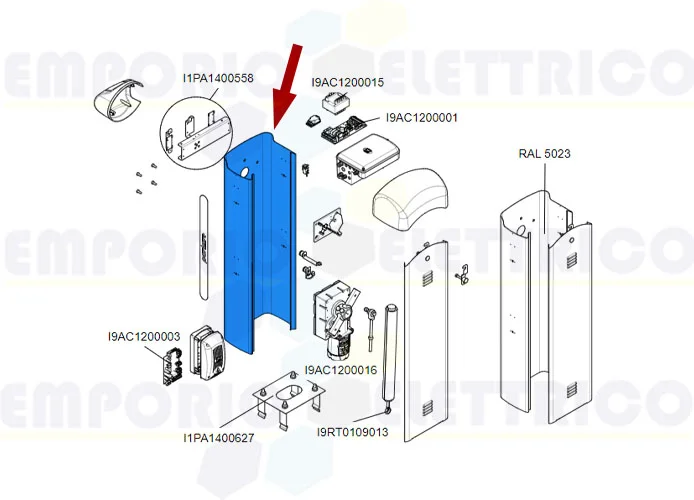 EMPORIO ELETTRICO

I1PA1400558

I9AC1200015

I9AC1200001

RAL 5023

EMPORIO ELETTRICO

I9AC1200003

I9AC1200016

EMPORIO ELETTRICO

I1PA1400627

I9RT0109013