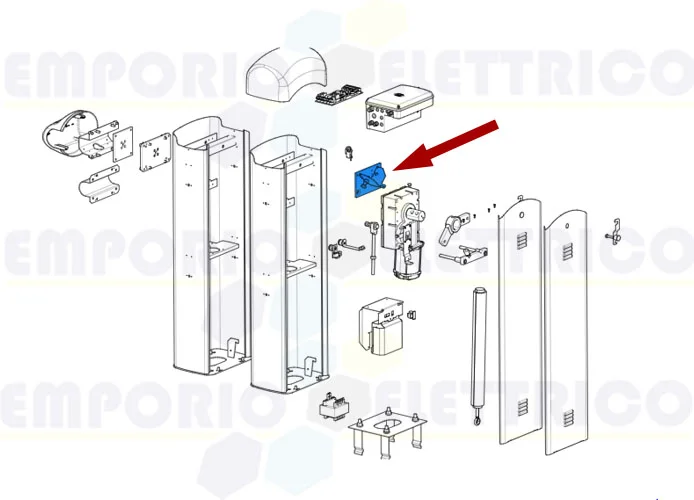 EMPORIO ELETTRICO
EMPORIO ELETTRICO
EMPORIO ELETTRICO