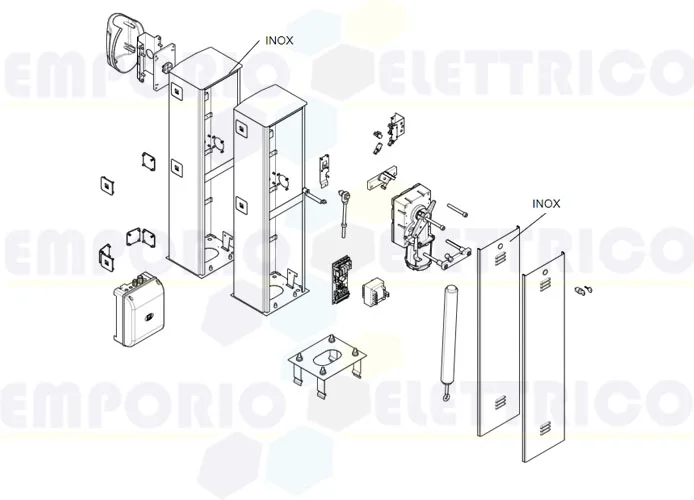 INOX
EMPORIO ELETTRICO
INOX
EMPORIO ELETTRICO
EMPORIO ELETTRICO