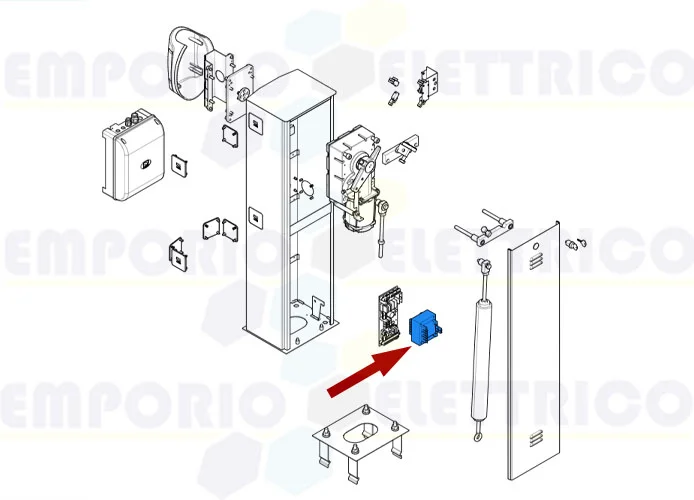 EMPORIO ELETTRICO
EMPORIO ELETTRICO
EMPORIO ELETTRICO