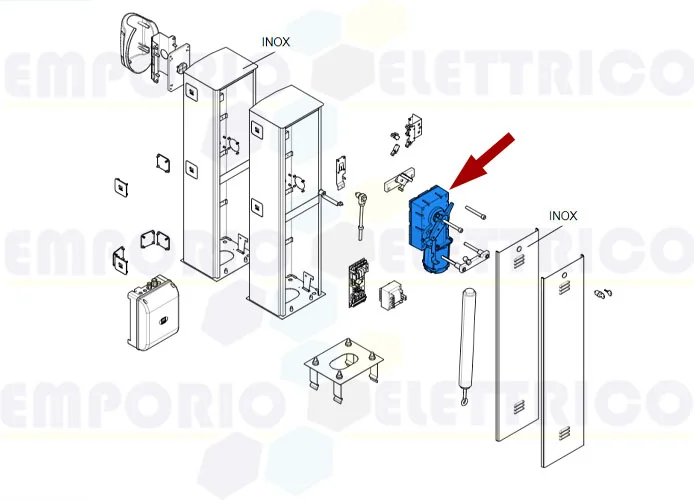 INOX

EMPORIO ELETTRICO

INOX

EMPORIO ELETTRICO

EMPORIO ELETTRICO