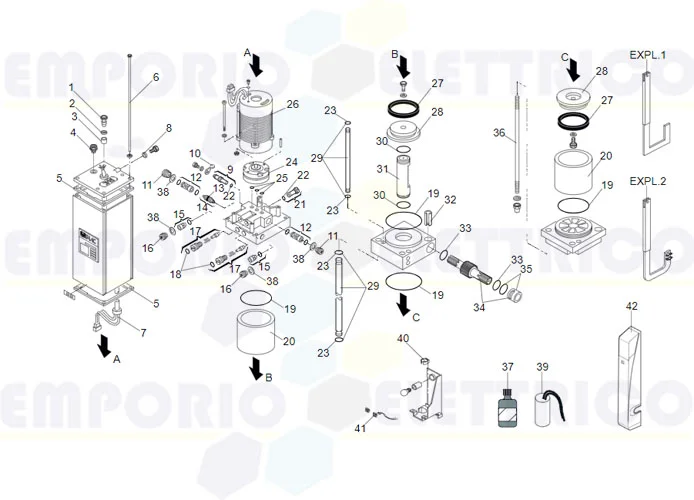 EMPORIO ELETTRICO

A
B
C
EXPL.1
EXPL.2

1
2
3
4
5
6
7
8
9
10
11
12
13
14
15
16
17
18
19
20
21
22
23
24
25
26
27
28
29
30
31
32
33
34
35
36
37
38
39
40
41
42

A
B
C

EMPORIO ELETTRICO
EMPORIO ELETTRICO