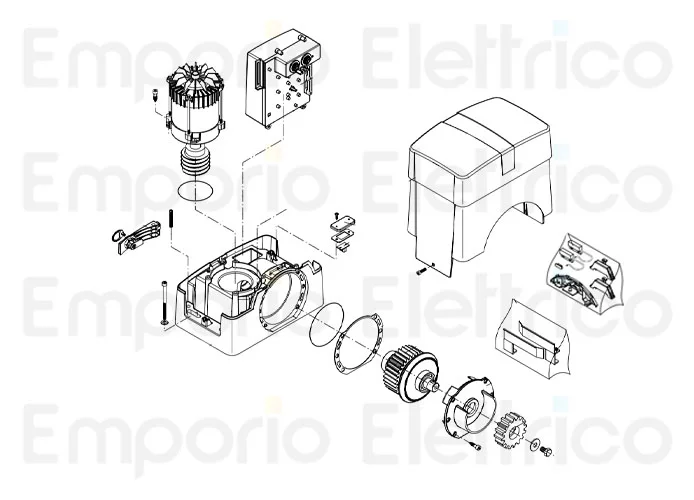 Emporio Elettrico
Emporio Elettrico
Emporio Elettrico
Emporio Elettrico