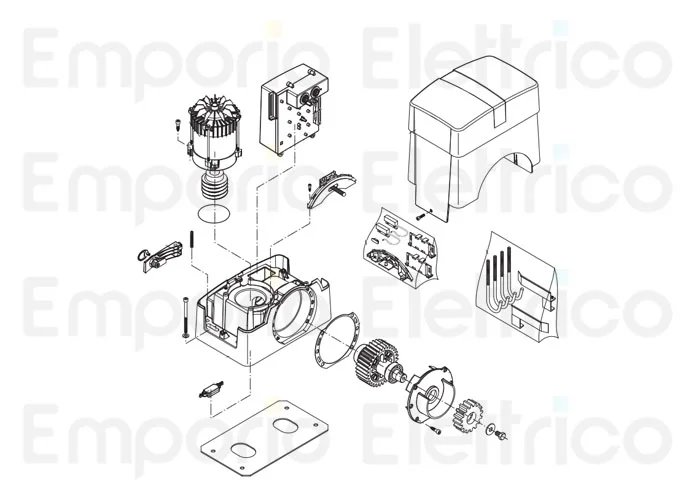 Emporio Elettrico
Emporio Elettrico
Emporio Elettrico
Emporio Elettrico