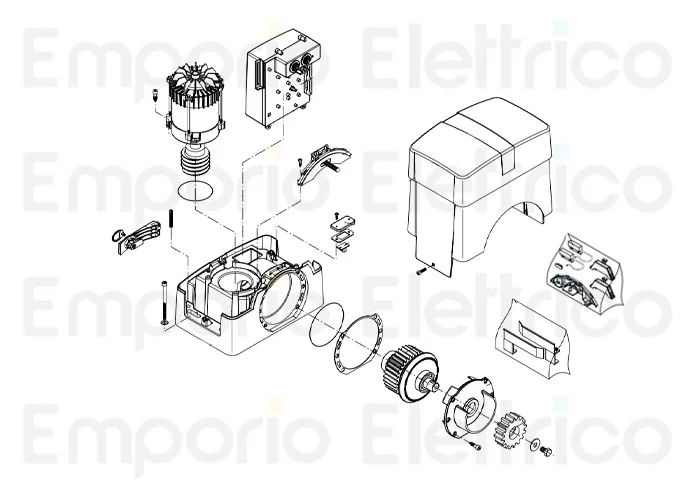 Emporio Elettrico
Emporio Elettrico
Emporio Elettrico
Emporio Elettrico