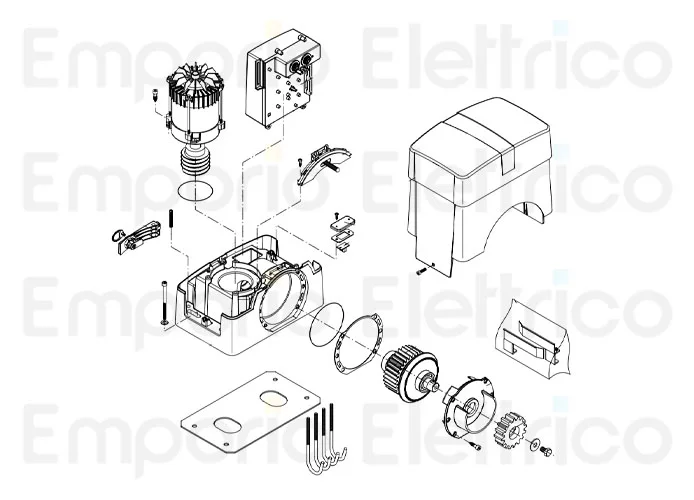 Emporio Elettrico
Emporio Elettrico
Emporio Elettrico
Emporio Elettrico