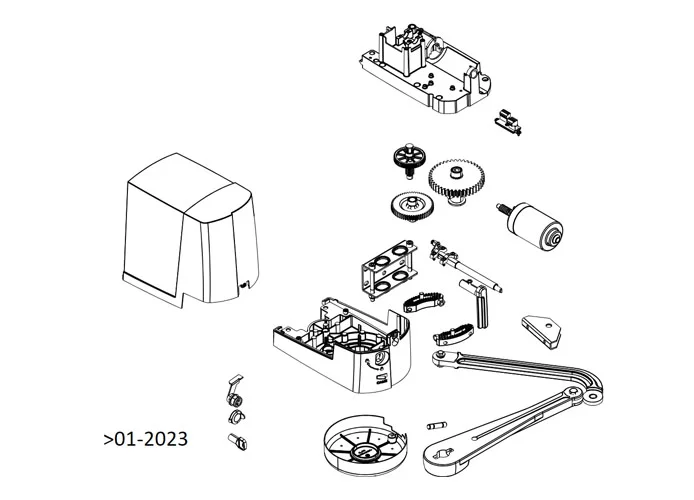 >01-2023