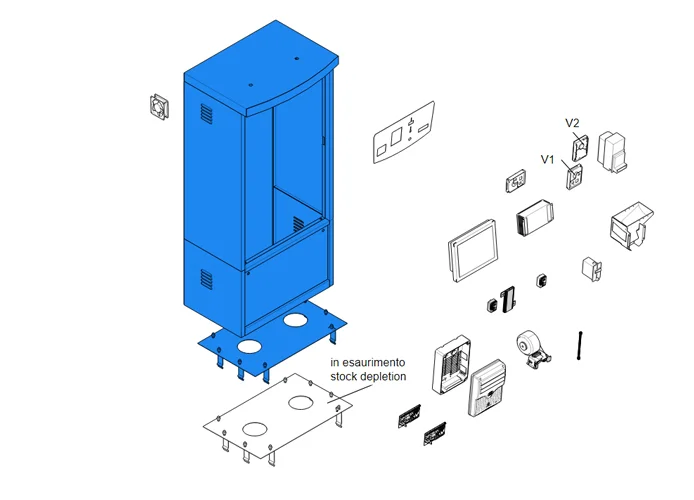 V2

V1

in esaurimento
stock depletion