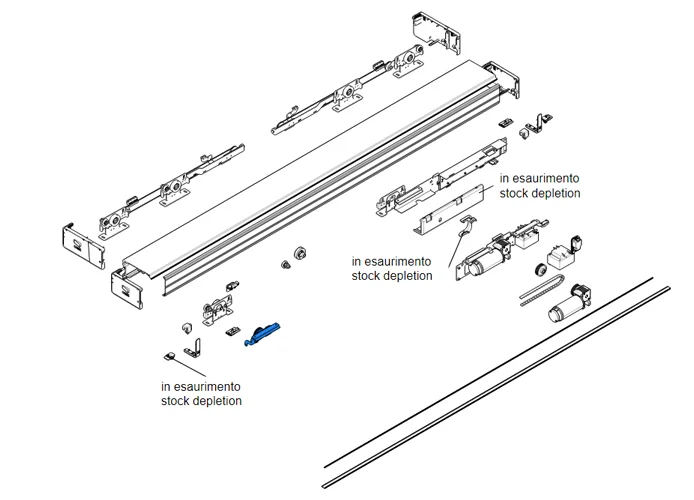 in esaurimento
stock depletion

in esaurimento
stock depletion

in esaurimento
stock depletion