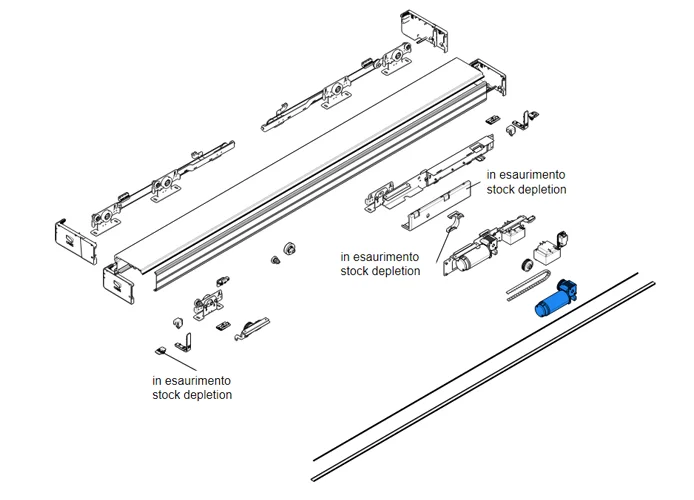 in esaurimento
stock depletion

in esaurimento
stock depletion

in esaurimento
stock depletion