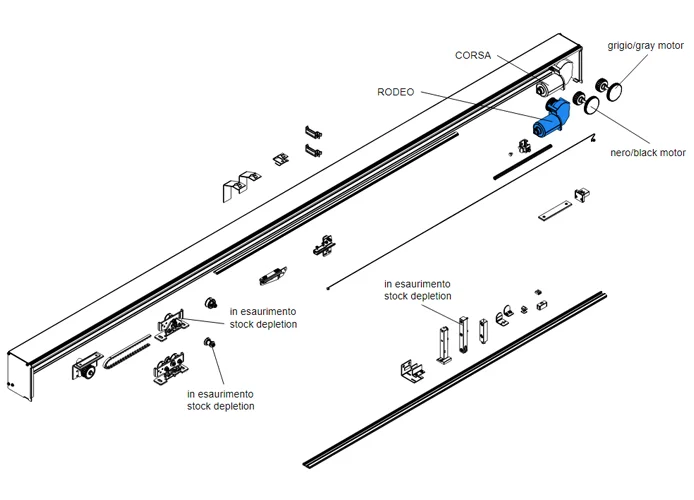 CORSA

grigio/gray motor

RODEO

nero/black motor

in esaurimento
stock depletion

in esaurimento
stock depletion

in esaurimento
stock depletion