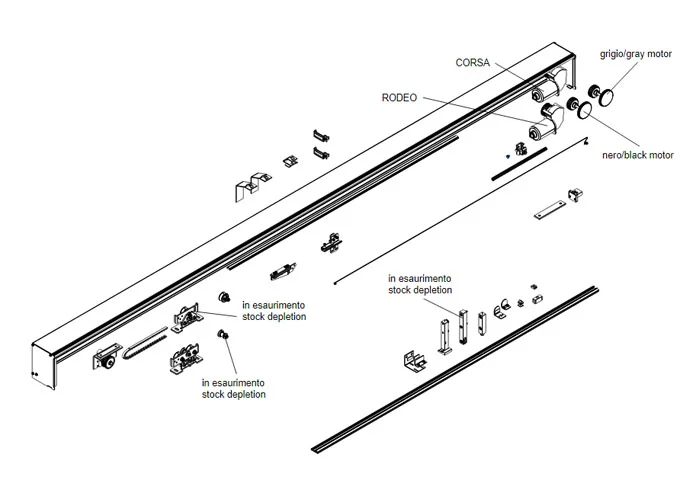 CORSA

grigio/gray motor

RODEO

nero/black motor

in esaurimento
stock depletion

in esaurimento
stock depletion

in esaurimento
stock depletion