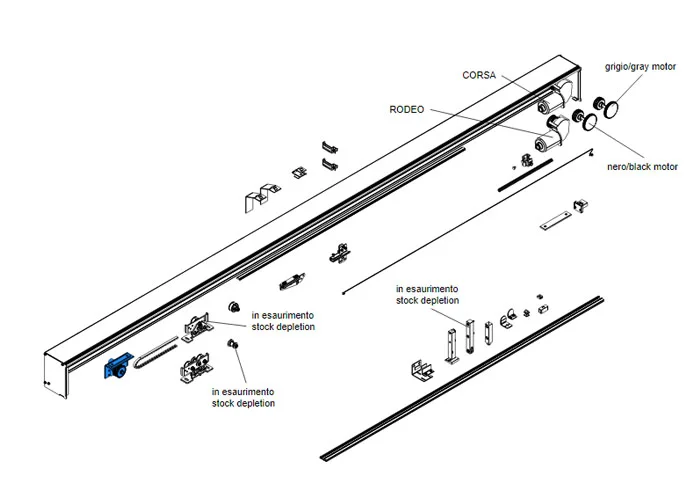 CORSA

grigio/gray motor

RODEO

nero/black motor

in esaurimento
stock depletion

in esaurimento
stock depletion

in esaurimento
stock depletion