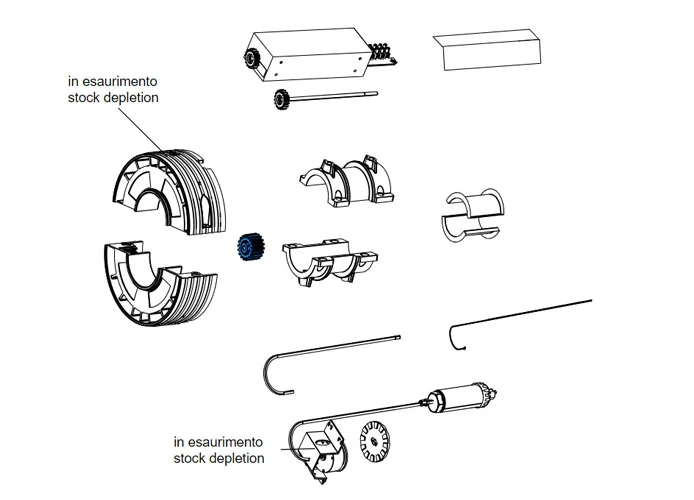 in esaurimento
stock depletion

in esaurimento
stock depletion