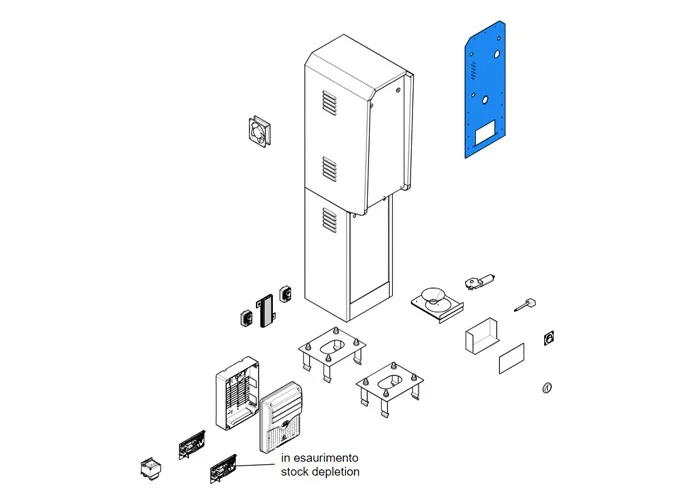 in esaurimento
stock depletion