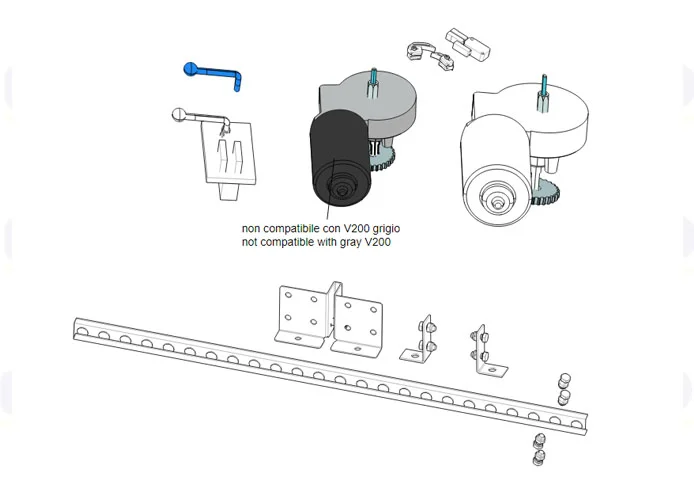 non compatibile con V200 grigio
not compatible with gray V200