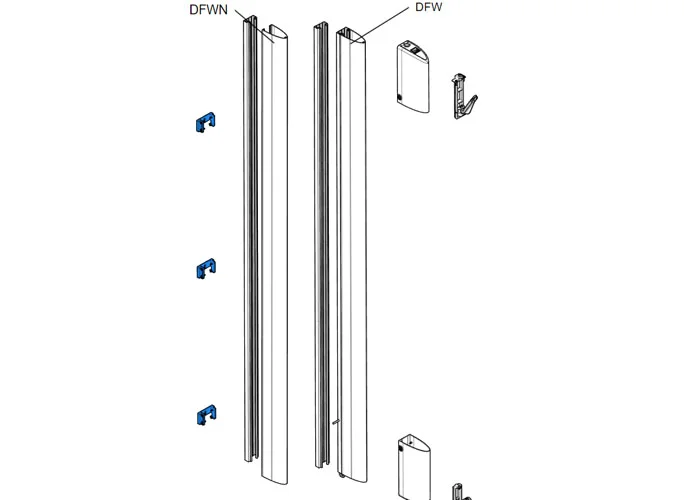 DFWN

DFW