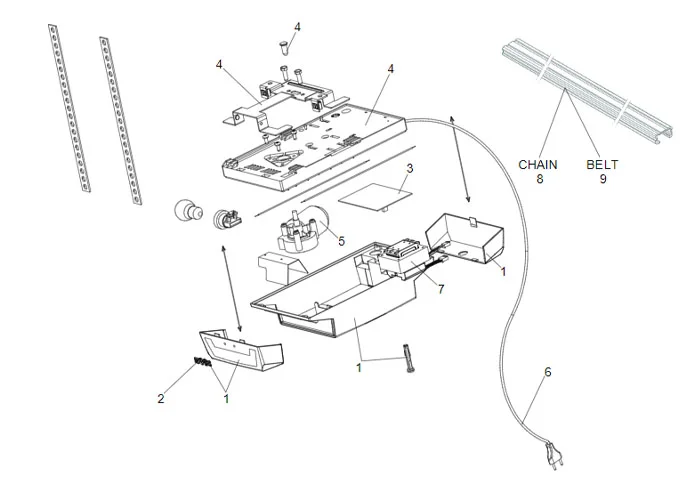 4
4
4
CHAIN
8
BELT
9
3
5
1
7
1
2
1
6