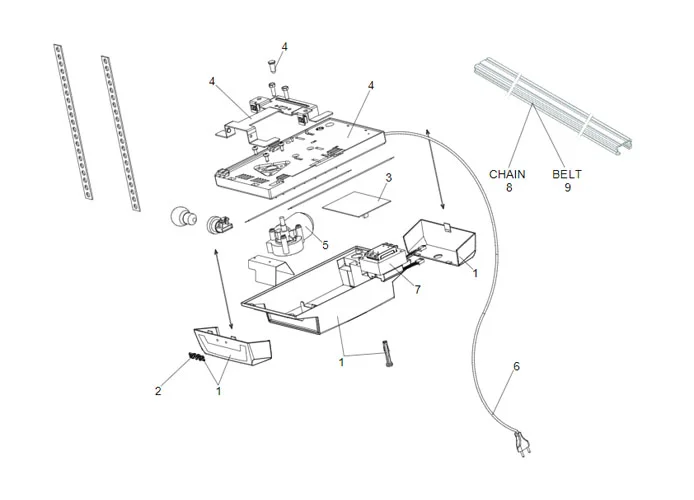 4
4
4
CHAIN
8
BELT
9
3
5
1
7
1
2
1
6