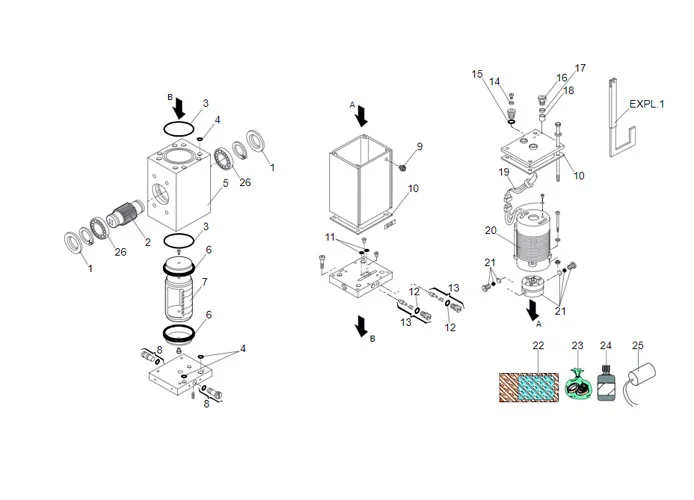 B
3
4
1
26
5
2
26
1
3
6
7
6
8
4
8
A
9
10
11
12
13
13
12
B
15
14
16
17
18
EXPL.1
10
19
20
21
21
A
22
23
24
25