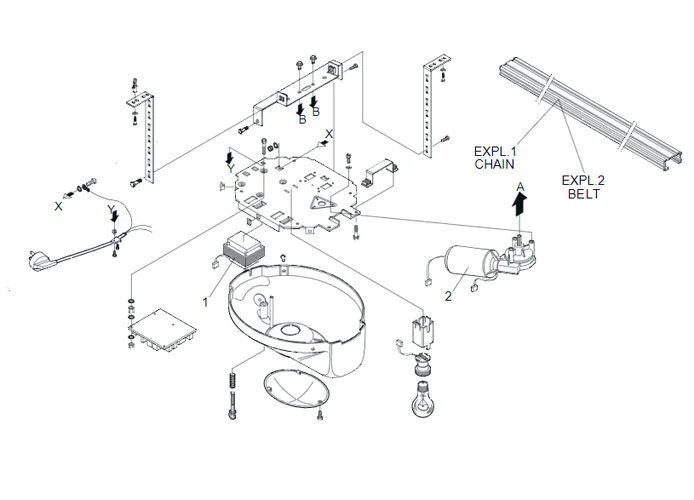 B
B
X
Y
X
Y
EXPL.1
CHAIN
EXPL.2
BELT
A
1
2