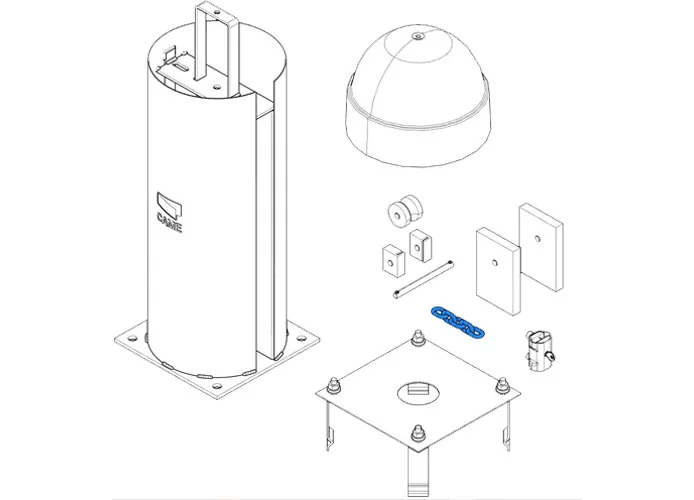 CAME