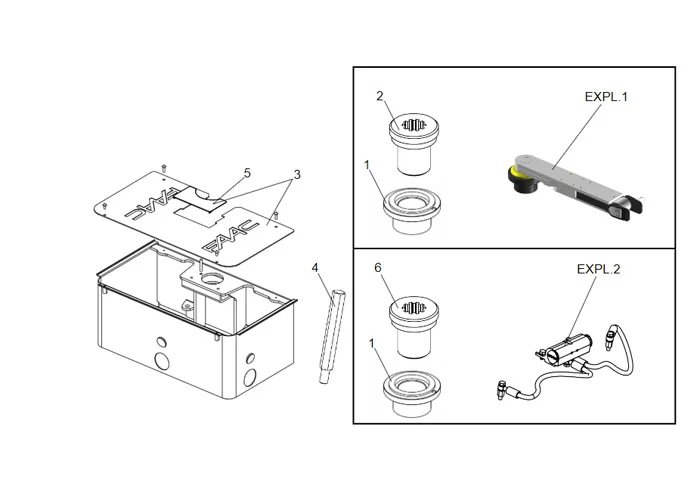 5
3
FAAC
FAAC
4
2
1
EXPL.1
6
1
EXPL.2