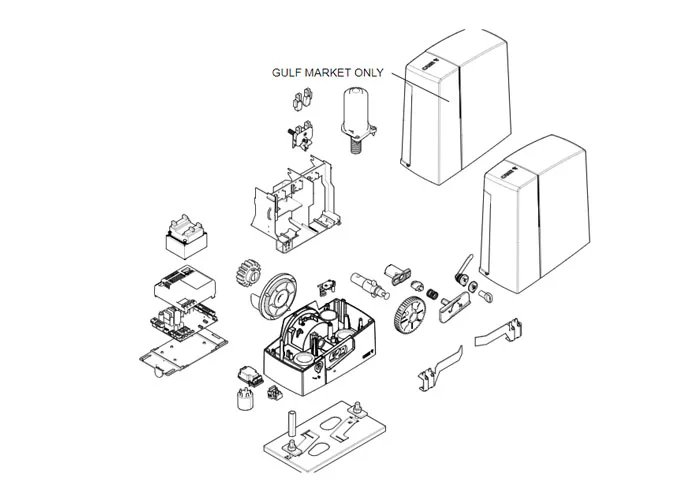 GULF MARKET ONLY