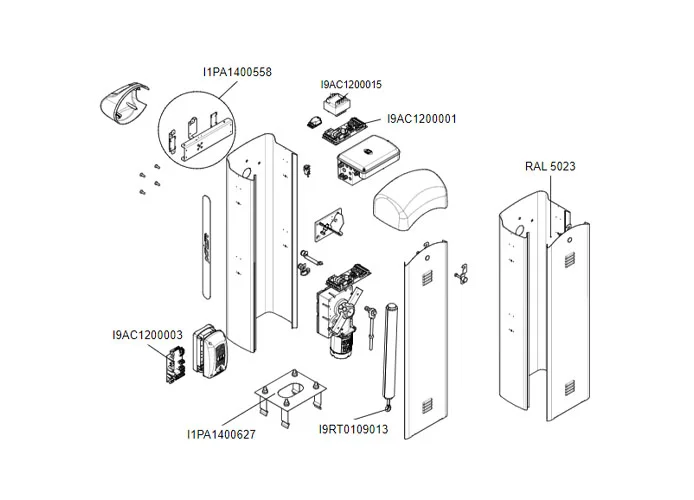 I1PA1400558

I9AC1200015

I9AC1200001

RAL 5023

I9AC1200003

I1PA1400627

I9RT0109013