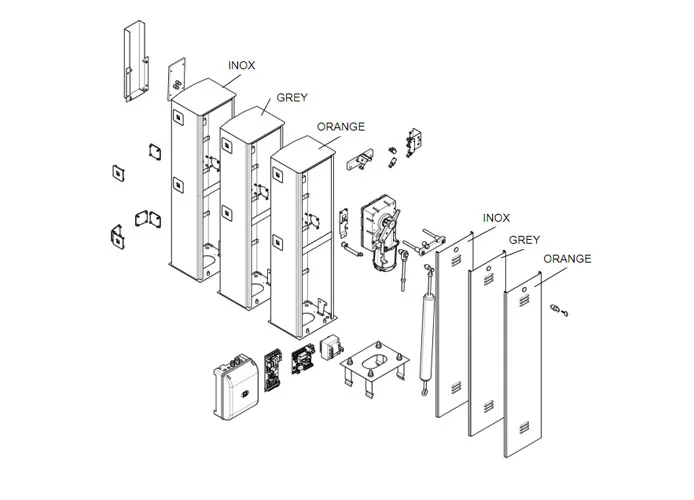 INOX
GREY
ORANGE
INOX
GREY
ORANGE