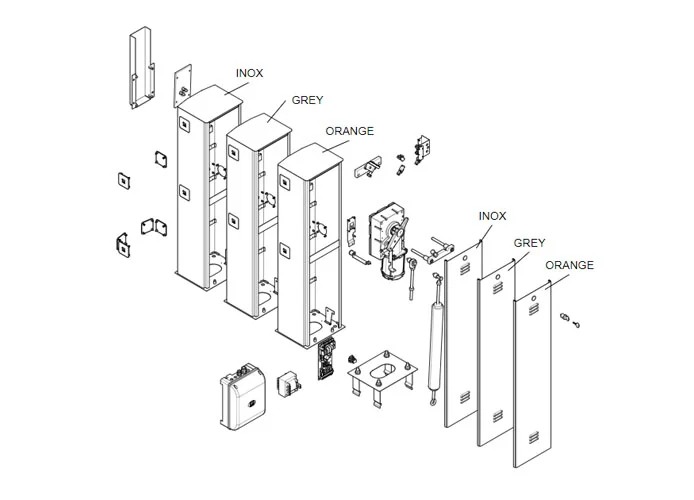 INOX
GREY
ORANGE
INOX
GREY
ORANGE