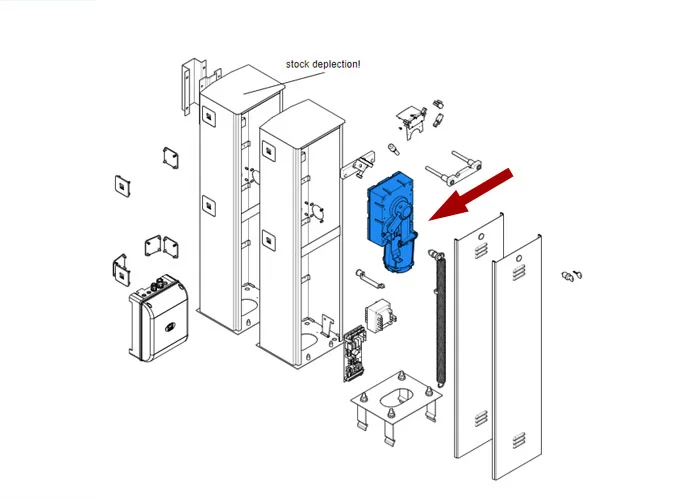 stock deplection!