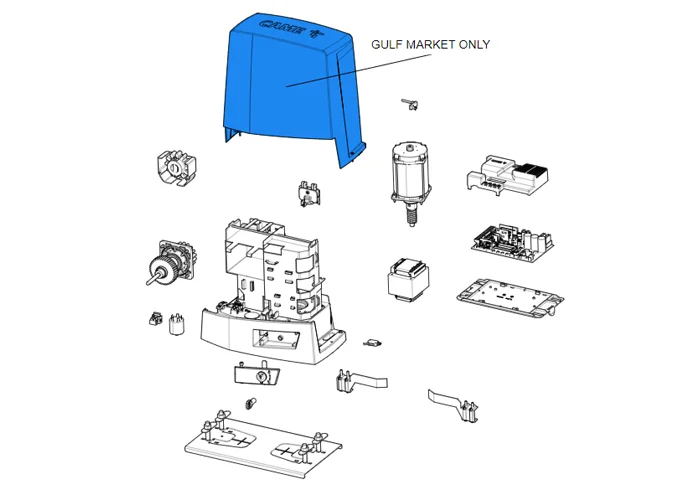 CAME

GULF MARKET ONLY