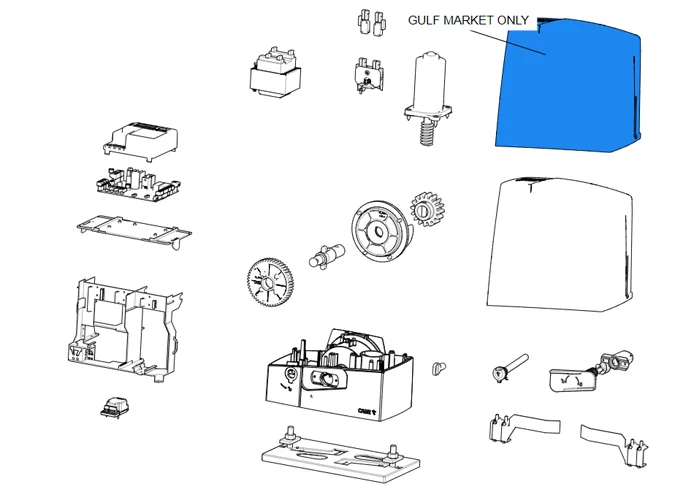 GULF MARKET ONLY

CAME