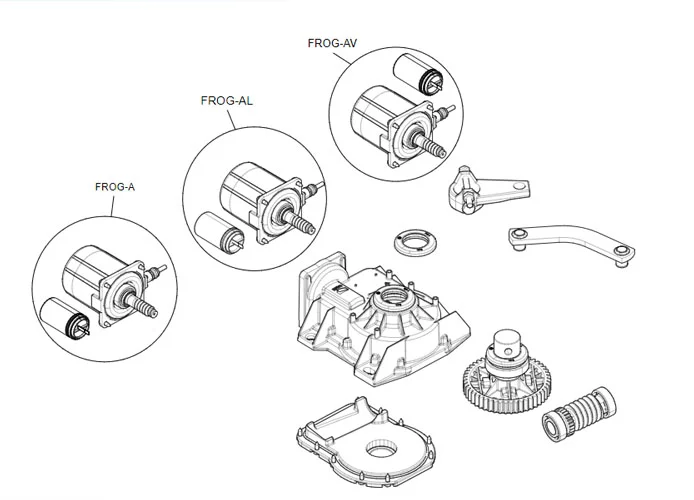 FROG-AV

FROG-AL

FROG-A