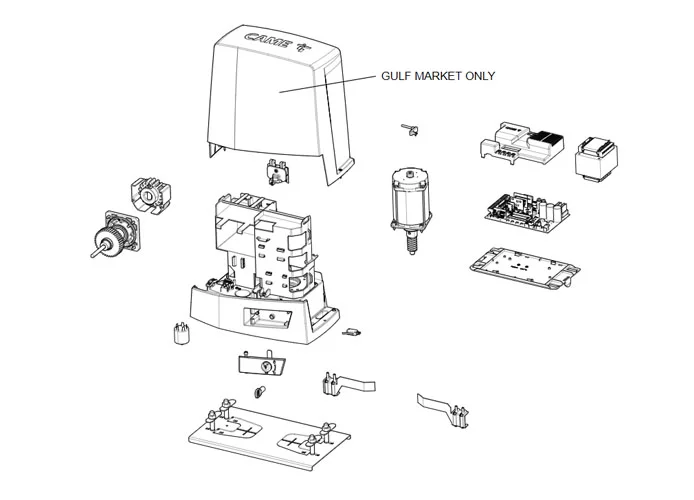 CAME

GULF MARKET ONLY