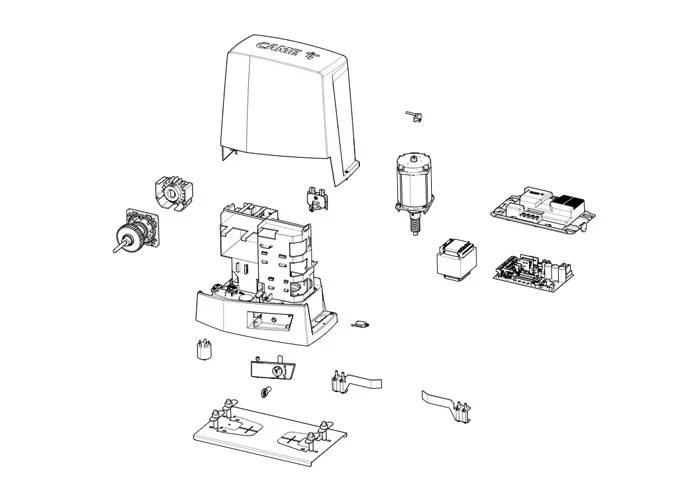 CAME