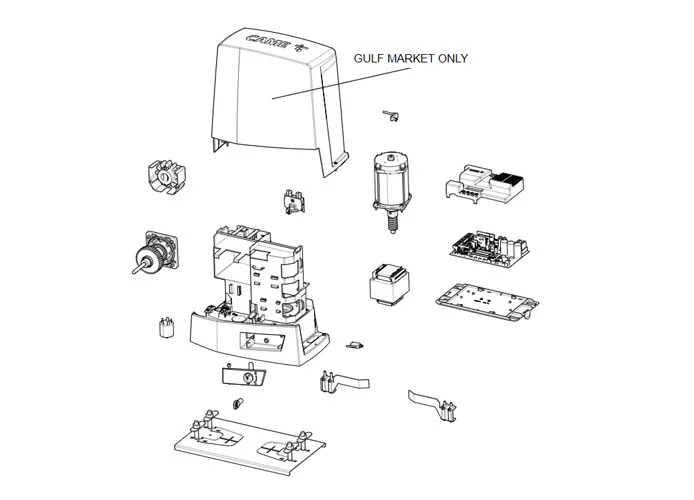 CAME

GULF MARKET ONLY