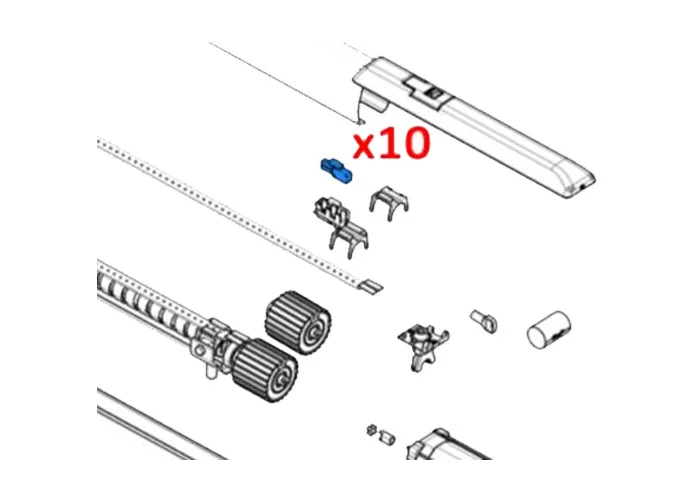 x10