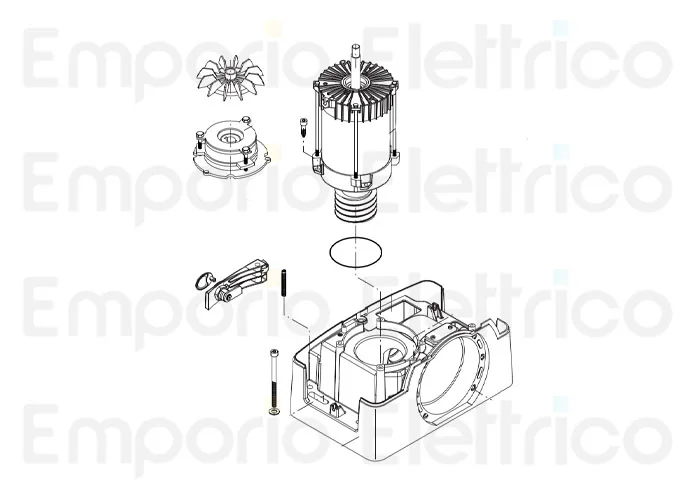 Emporio Elettrico
Emporio Elettrico
Emporio Elettrico
Emporio Elettrico