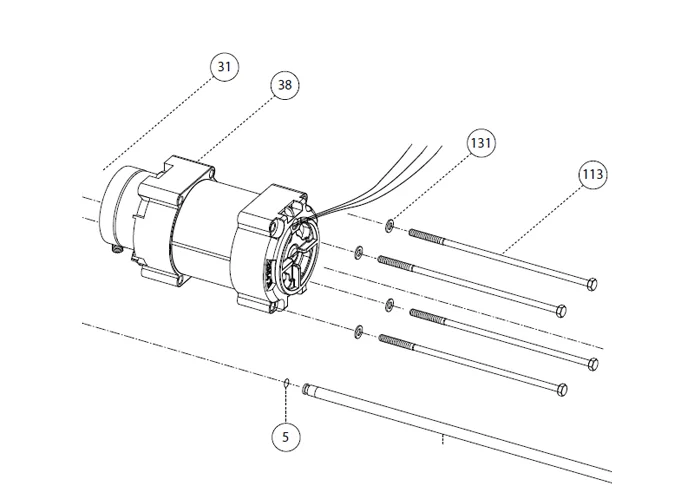 31
38
131
113
5