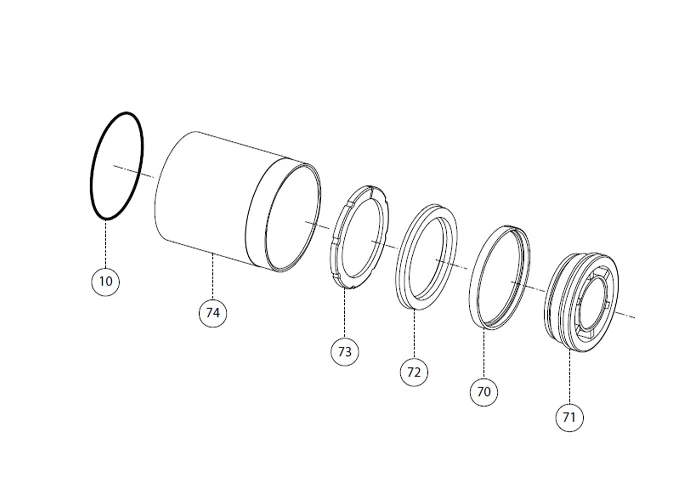 10
74
73
72
70
71