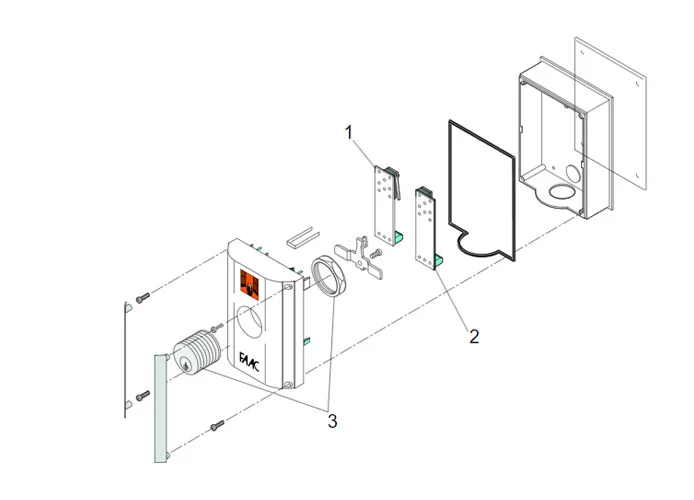 1
2
FAAC
3